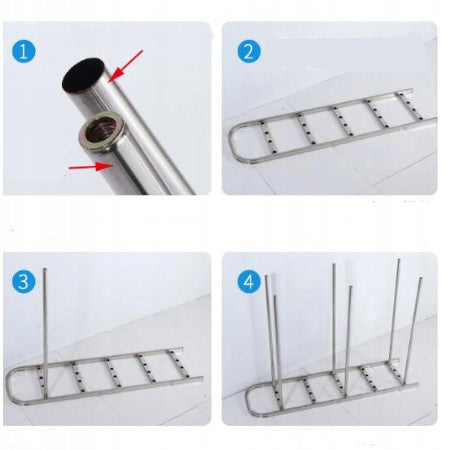 1

2

3

4